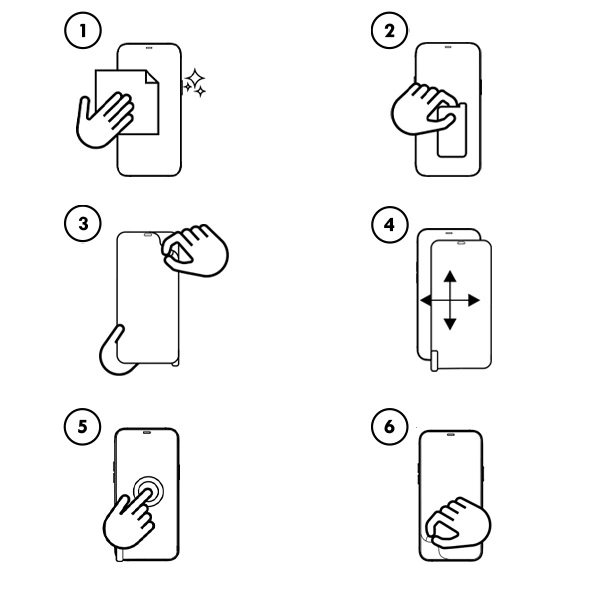 1

2

3

4

5

6