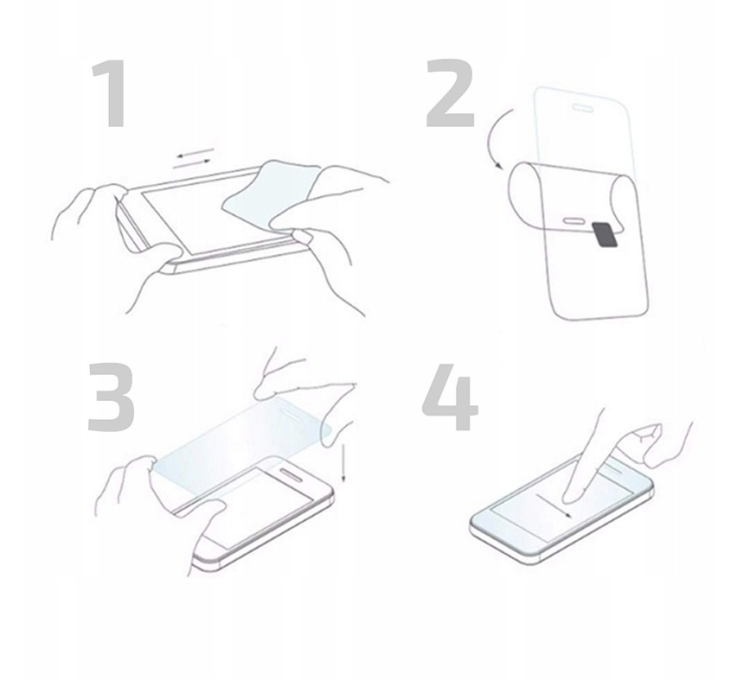 1

2

3

4