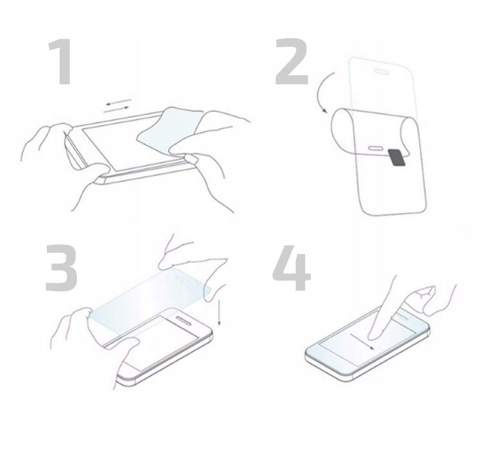 1

2

3

4