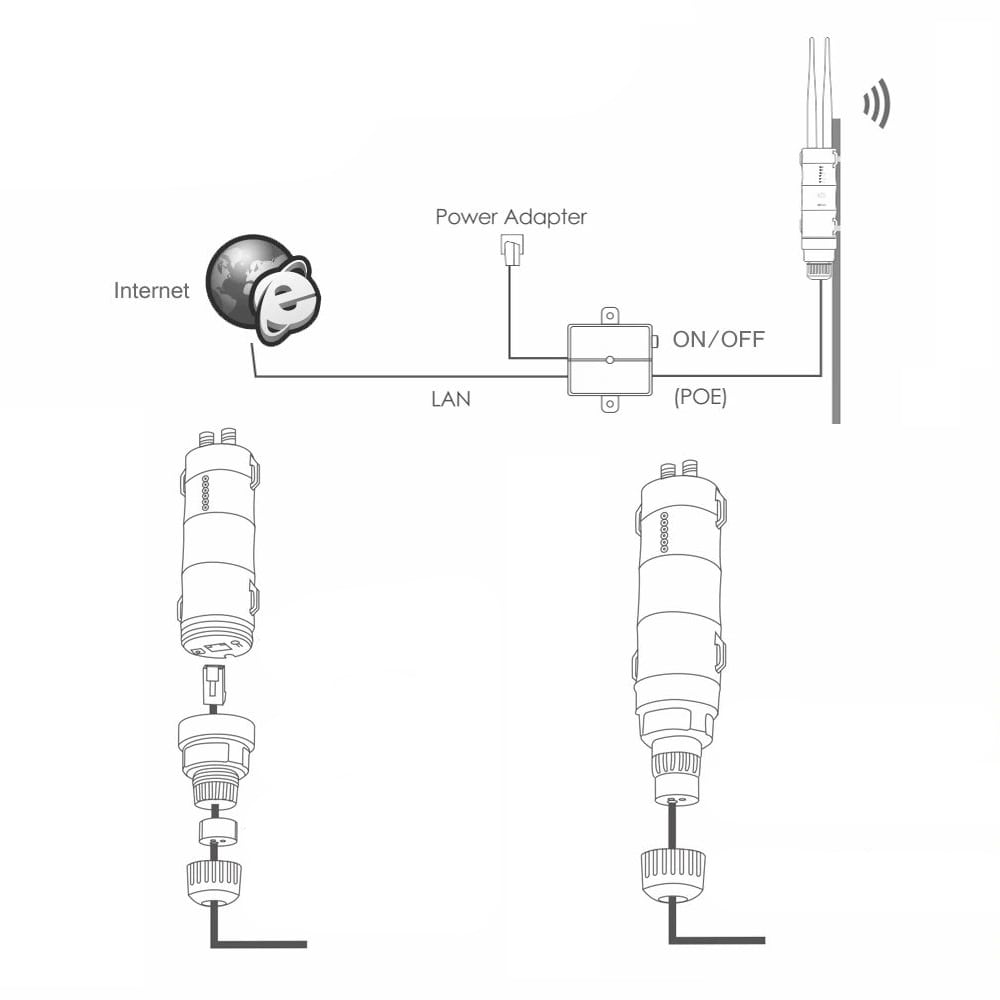 Power Adapter

Internet

ON/OFF

LAN

(POE)