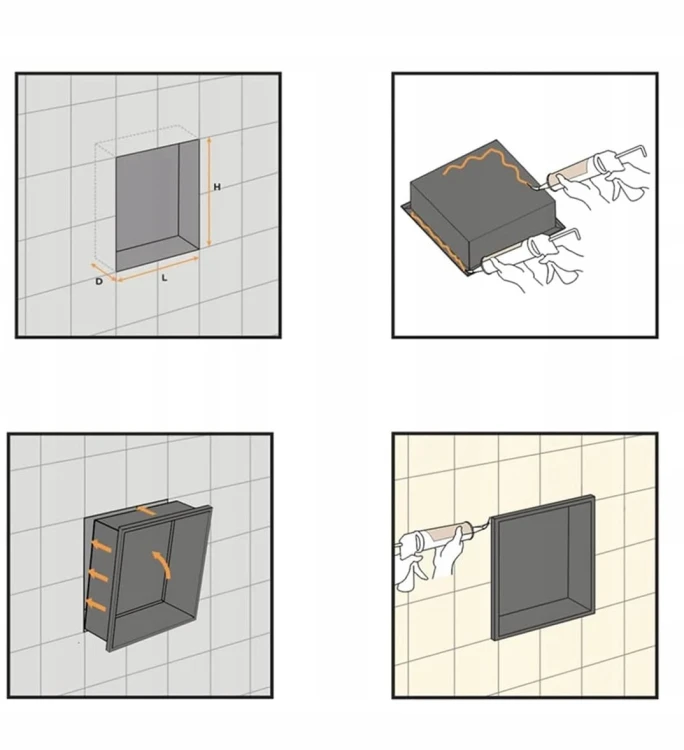 H
D
L