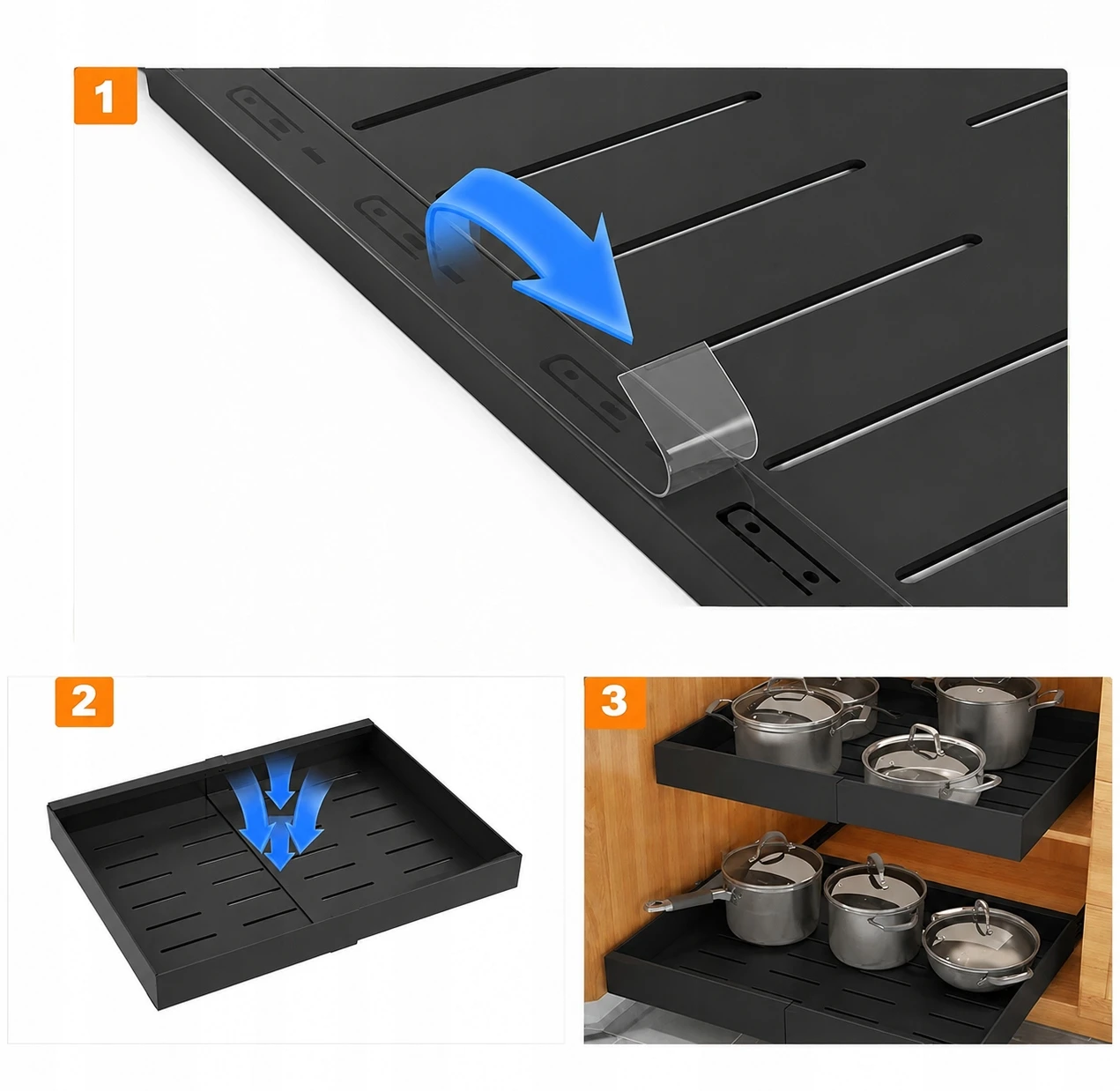 1

2

3