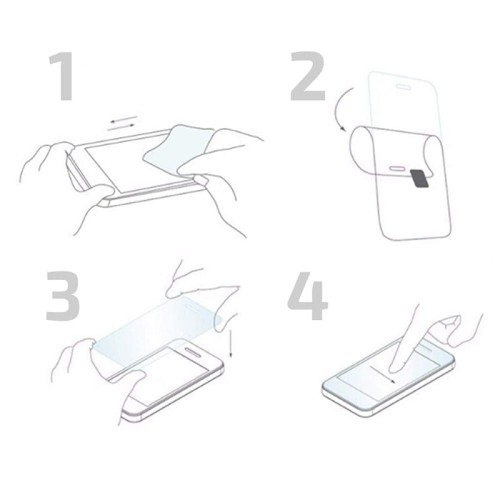 1

2

3

4