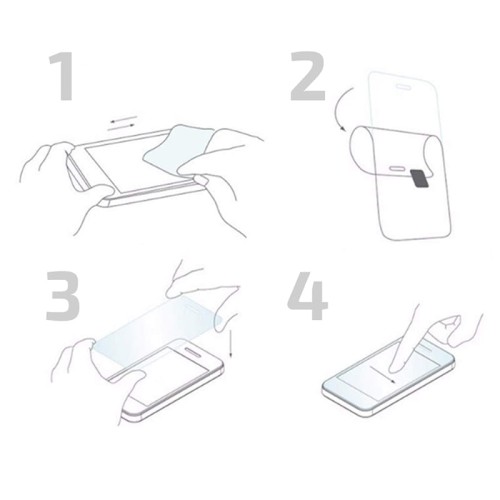 1

2

3

4