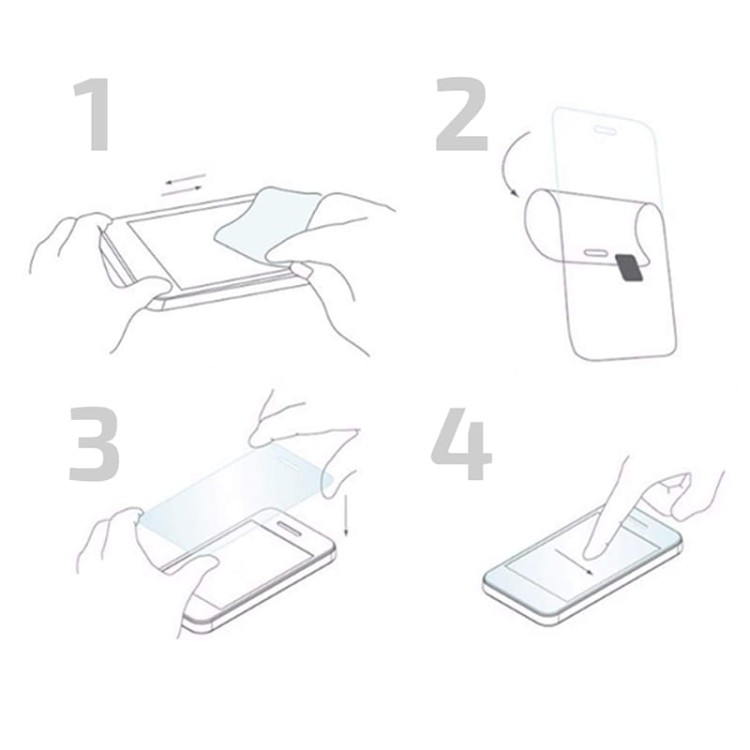 1

2

3

4