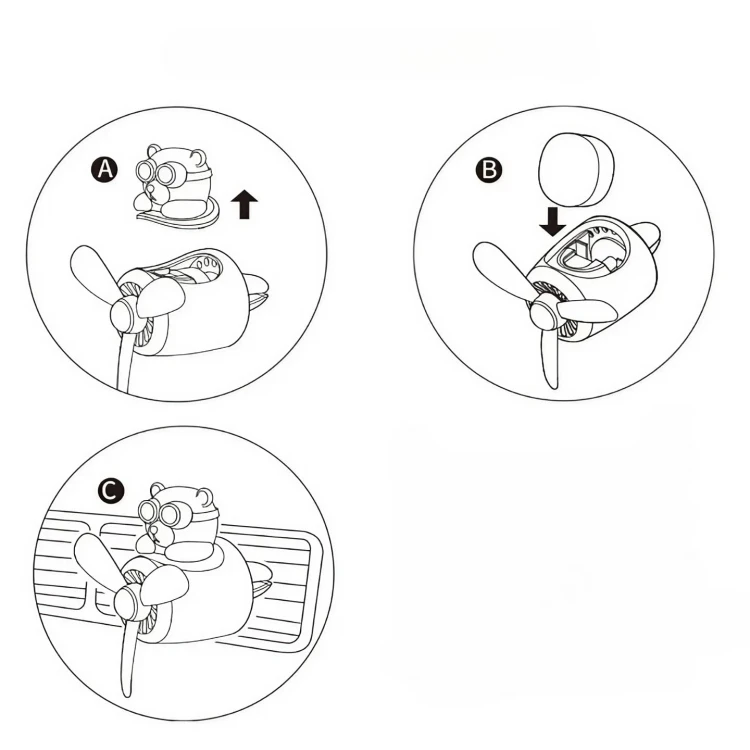 A

B

C