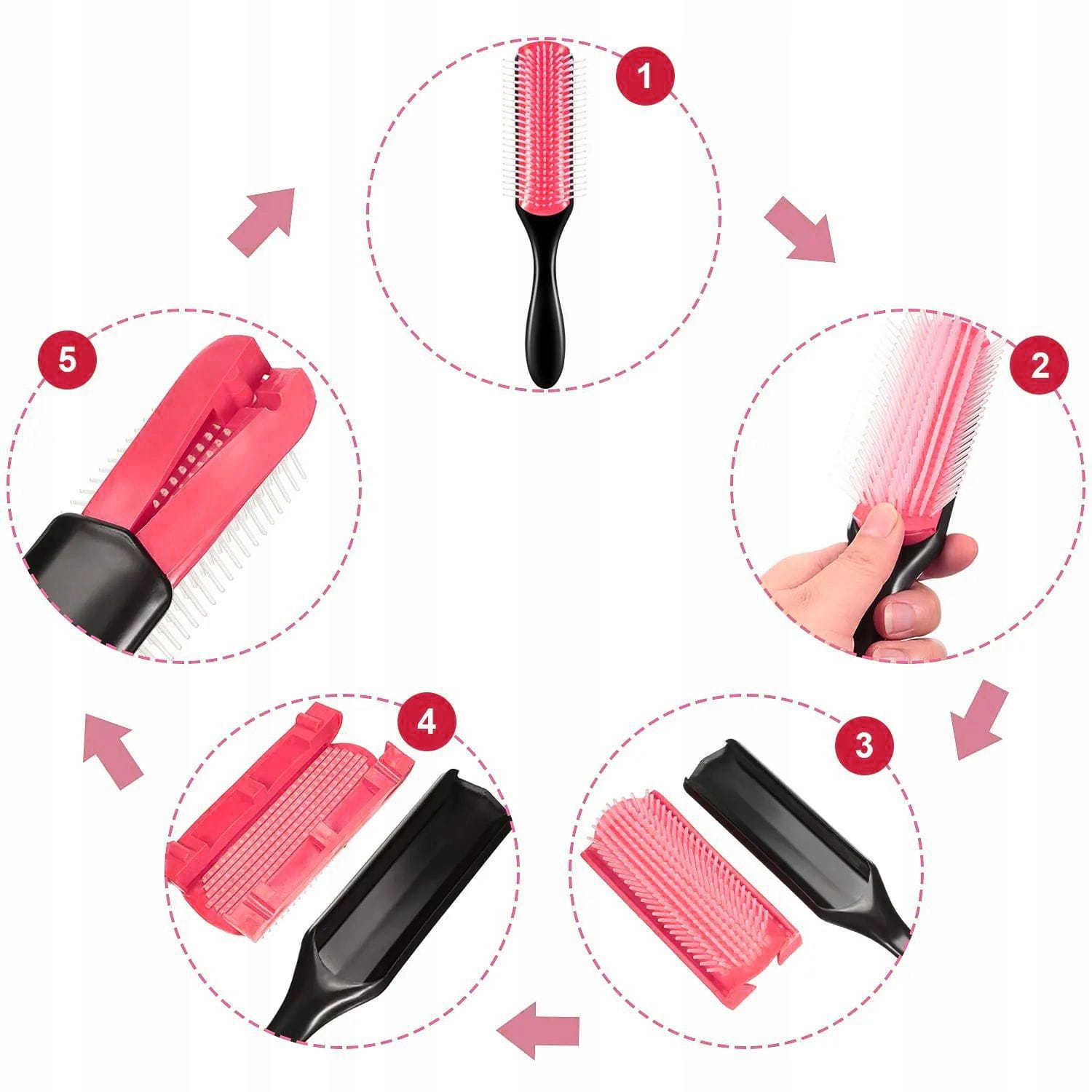 1

2

3

4

5