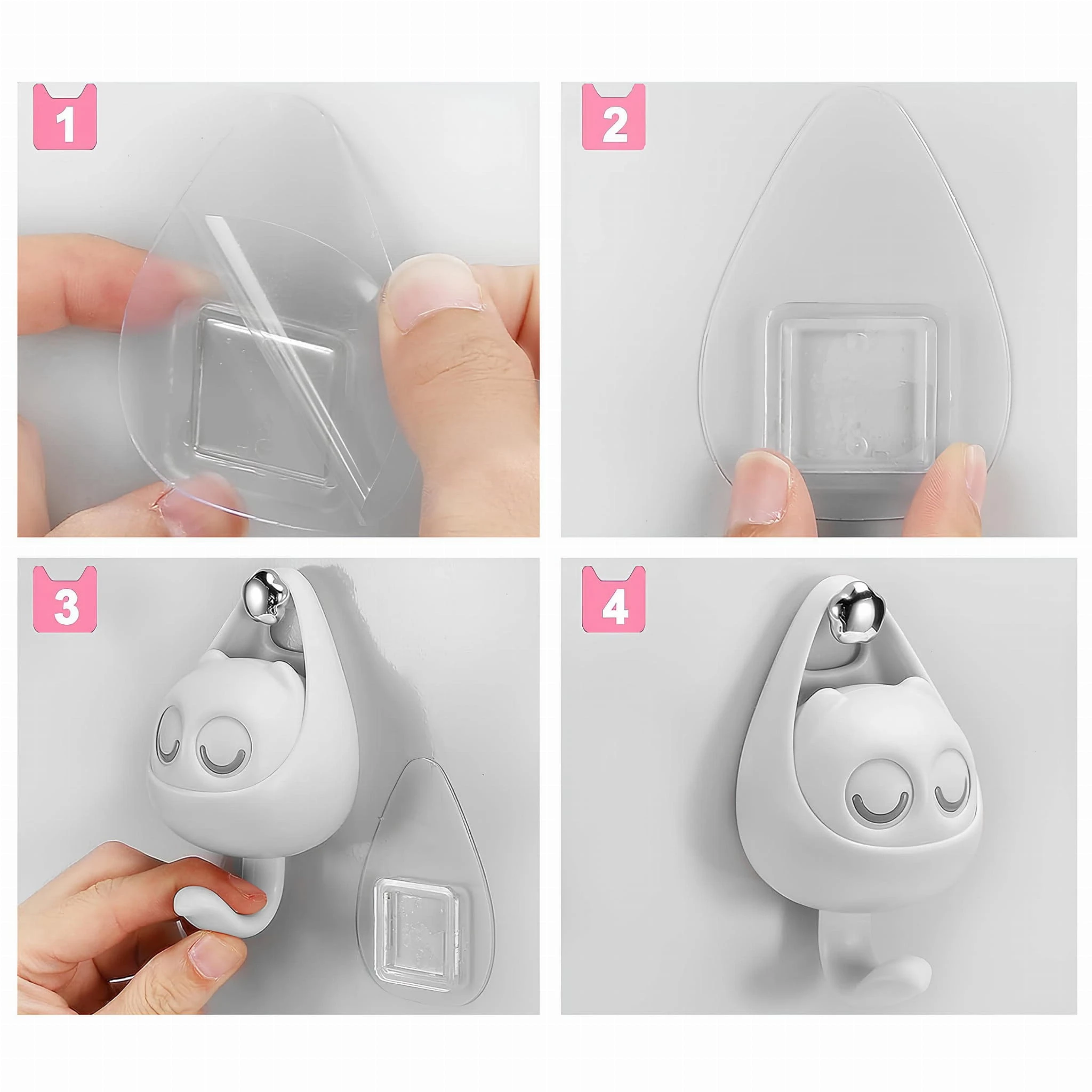 1

2

3

4