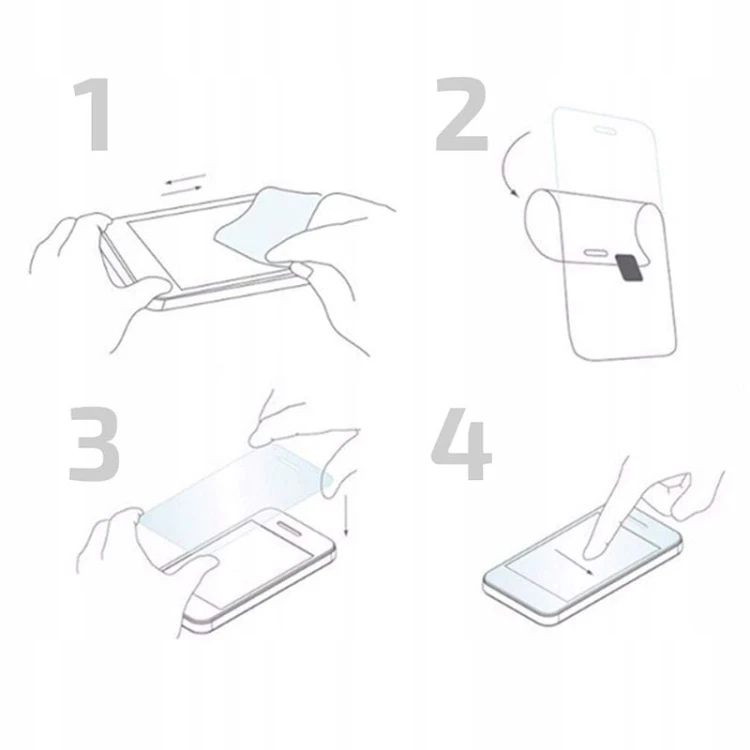 1

2

3

4