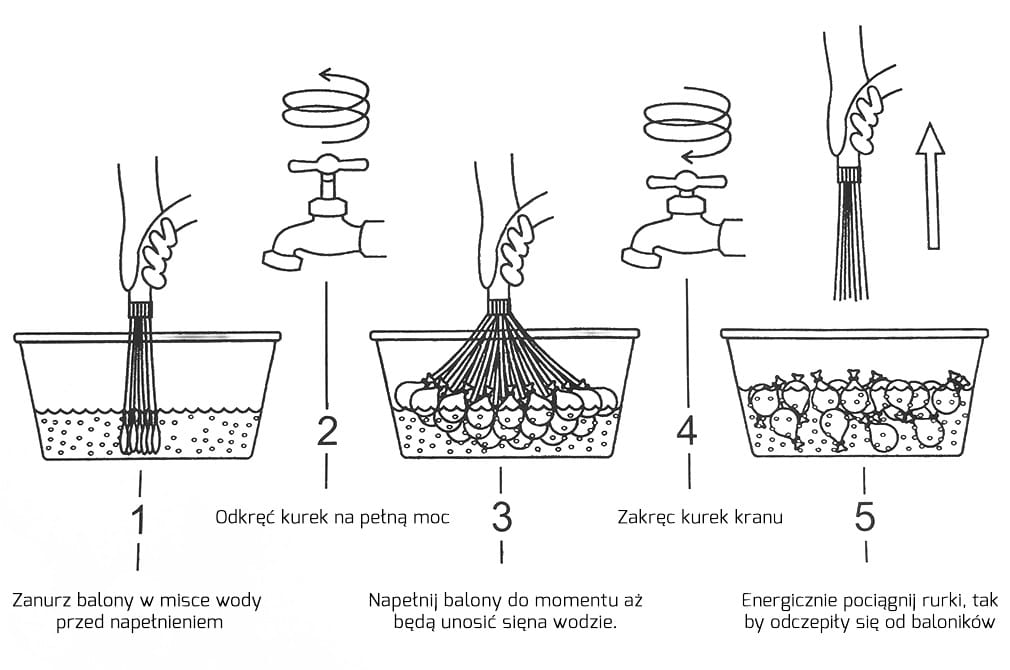 1

Zanurz balony w misce wody przed napełnieniem

2

Odkręć kurek na pełną moc

3

Napełnij balony do momentu aż będą unosić sięna wodzie.

4

Zakręc kurek kranu

5

Energicznie pociągnij rurki, tak by odczepiły się od baloników