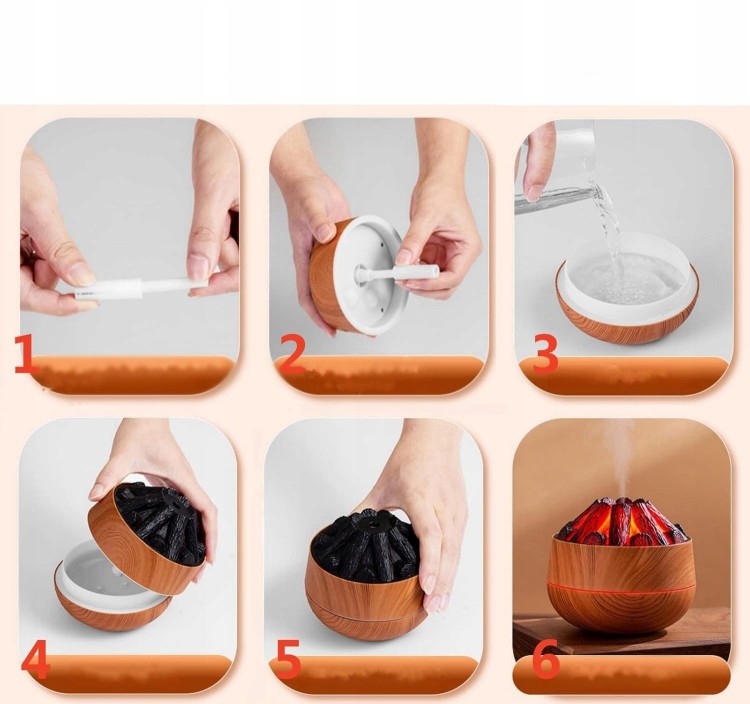 1

2

3

4

5

6