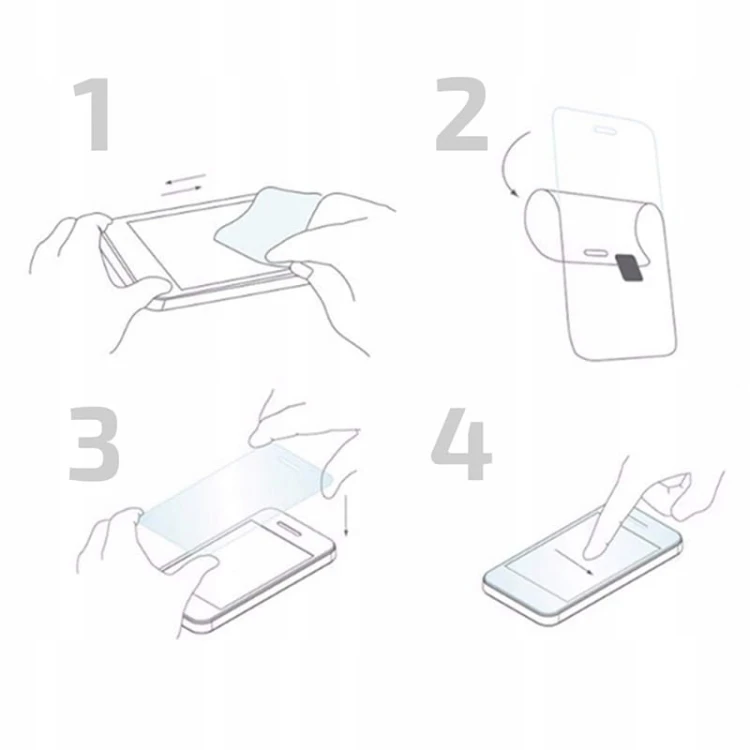 1

2

3

4