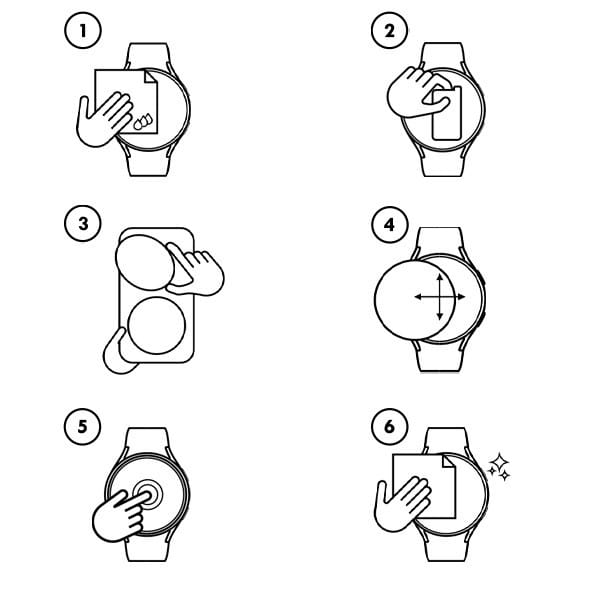 1

2

3

4

5

6