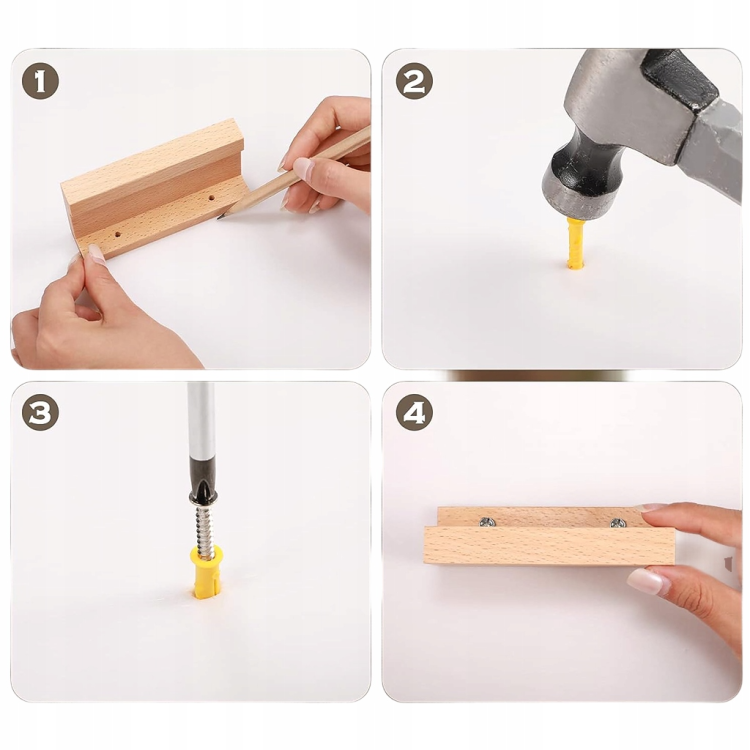 1

2

3

4