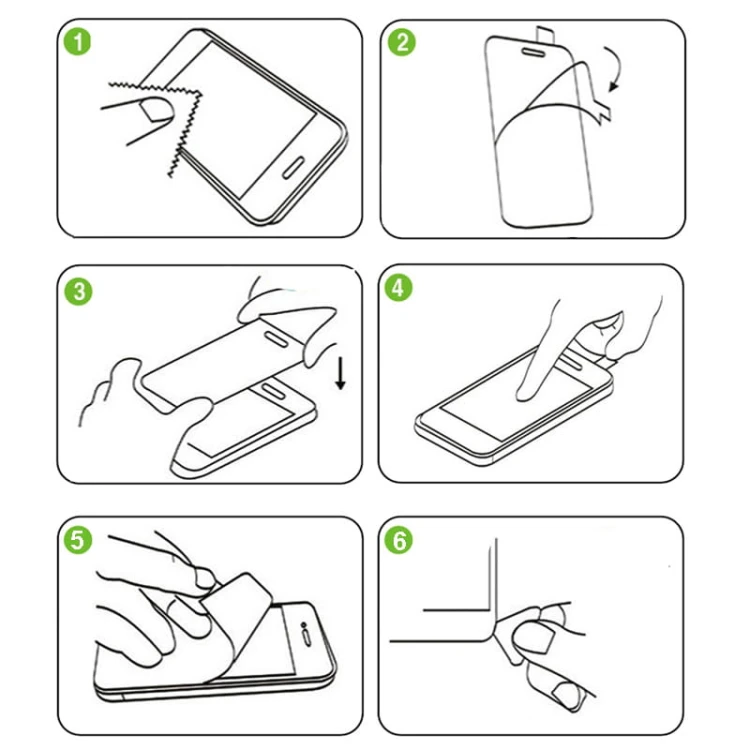 1

2

3

4

5

6