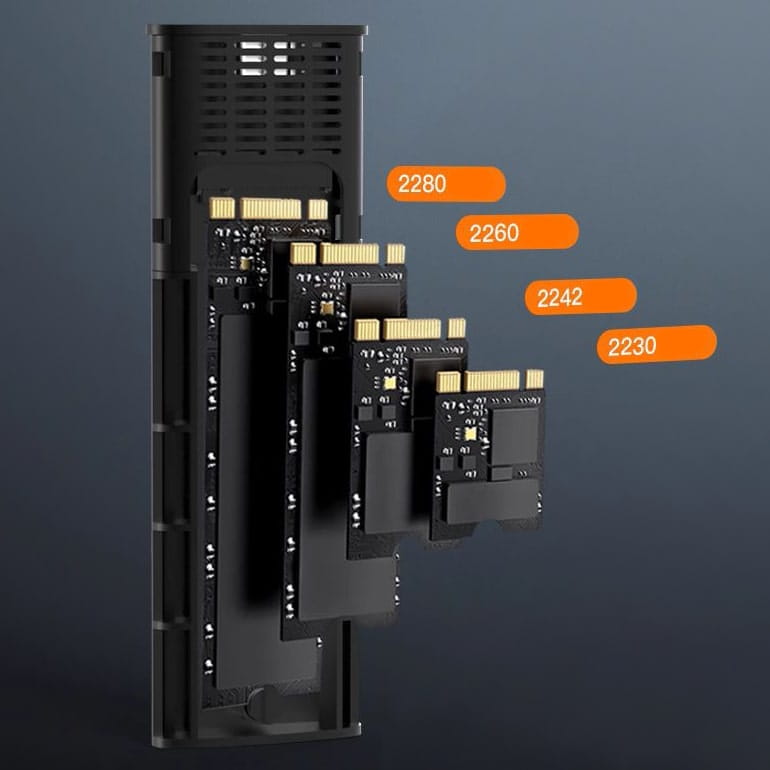 2280
2260
2242
2230